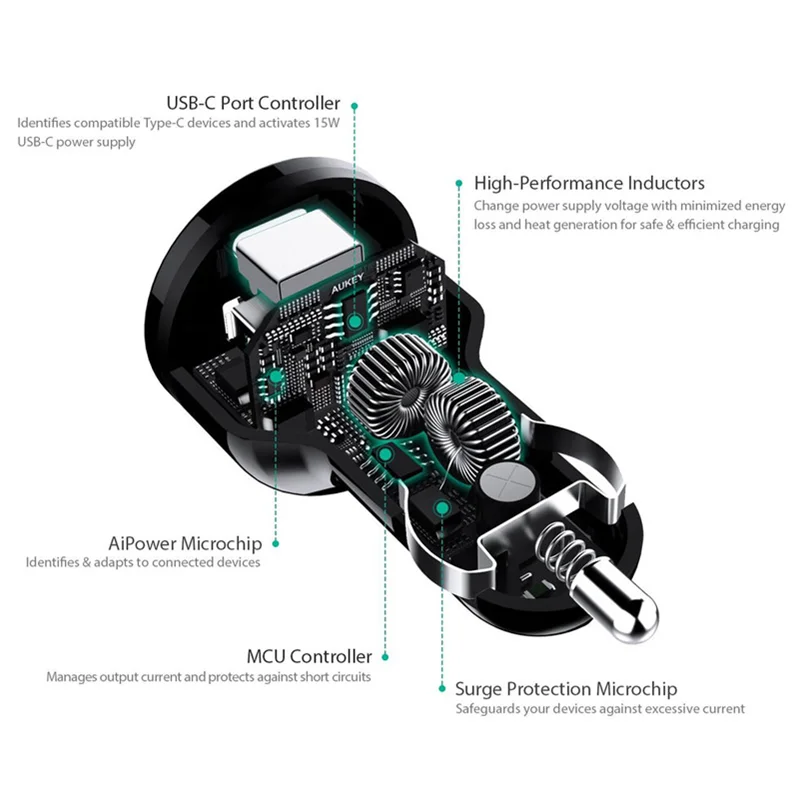 USB-C Port Controller
Identifies compatible Type-C devices and activates 15W USB-C power supply

High-Performance Inductors
Change power supply voltage with minimized energy loss and heat generation for safe & efficient charging

AUKEY

AiPower Microchip
Identifies & adapts to connected devices

MCU Controller
Manages output current and protects against short circuits

Surge Protection Microchip
Safeguards your devices against excessive current